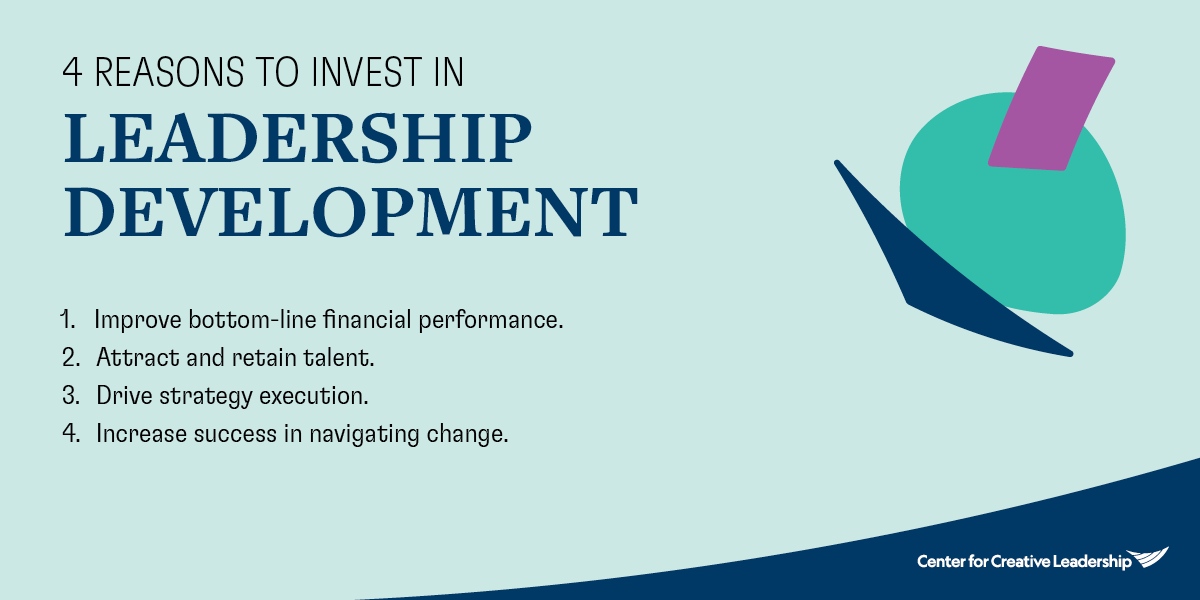 4 REASONS TO INVEST IN
LEADERSHIP DEVELOPMENT

1. Improve bottom-line financial performance.
2. Attract and retain talent.
3. Drive strategy execution.
4. Increase success in navigating change.

Center for Creative Leadership