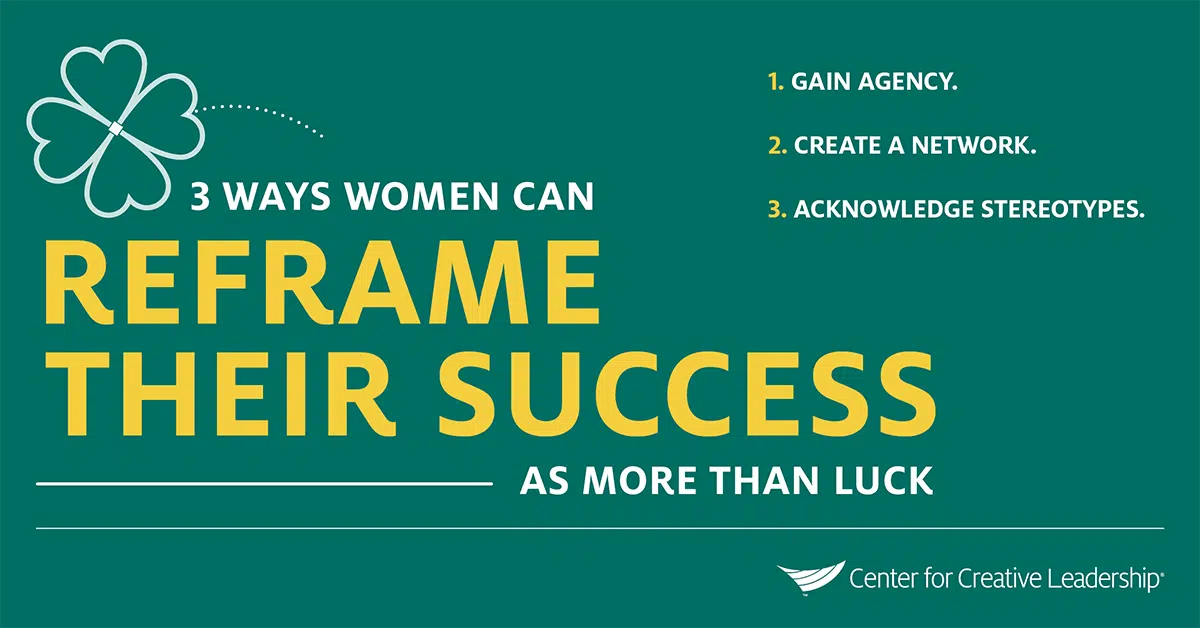 3 WAYS WOMEN CAN
REFRAME THEIR SUCCESS
AS MORE THAN LUCK

1. GAIN AGENCY.

2. CREATE A NETWORK.

3. ACKNOWLEDGE STEREOTYPES.

Center for Creative Leadership®